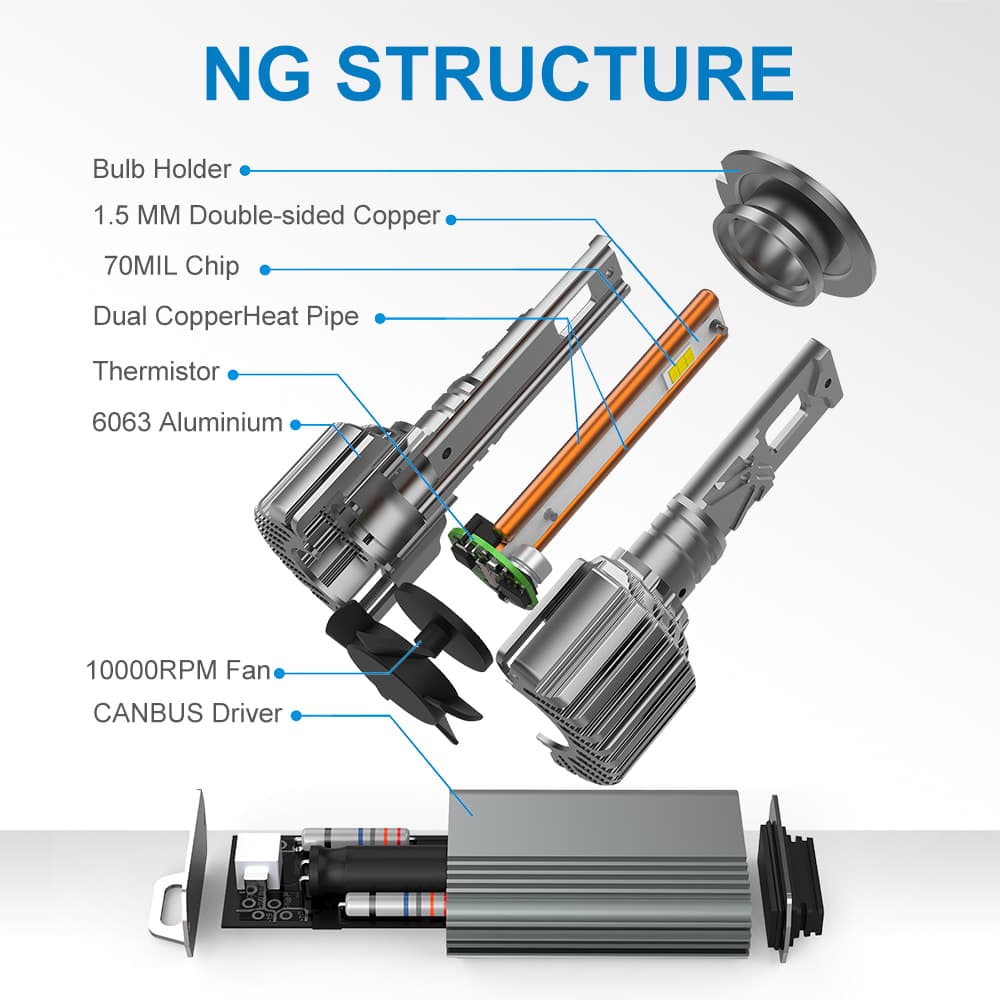 NG STRUCTURE

Bulb Holder

1.5 MM Double-sided Copper

70MIL Chip

Dual CopperHeat Pipe

Thermistor

6063 Aluminium

10000RPM Fan

CANBUS Driver